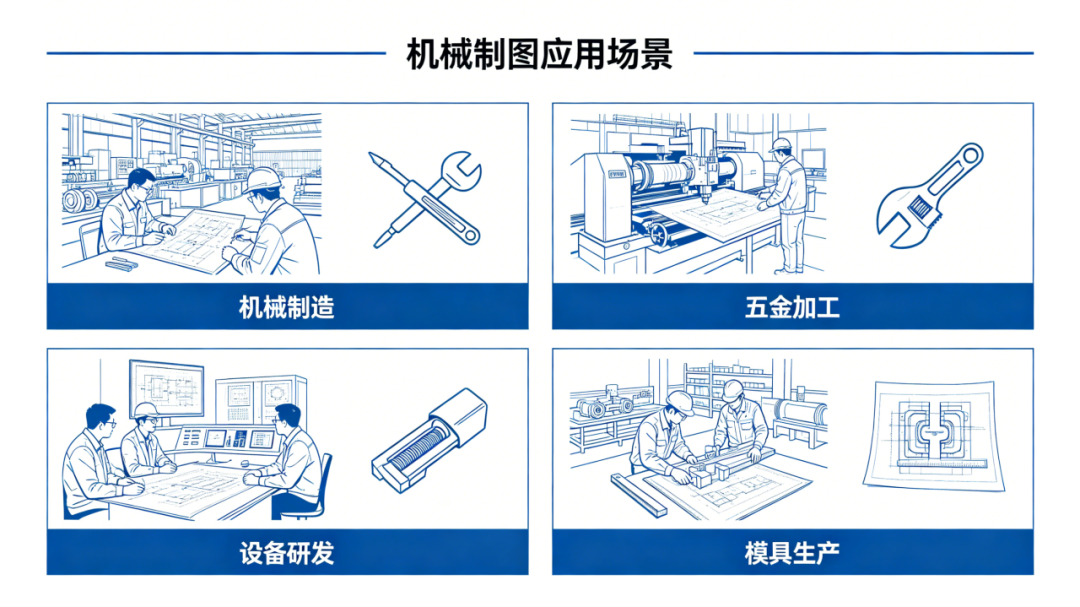 机械制图应用场景

机械制造

五金加工

设备研发

模具生产