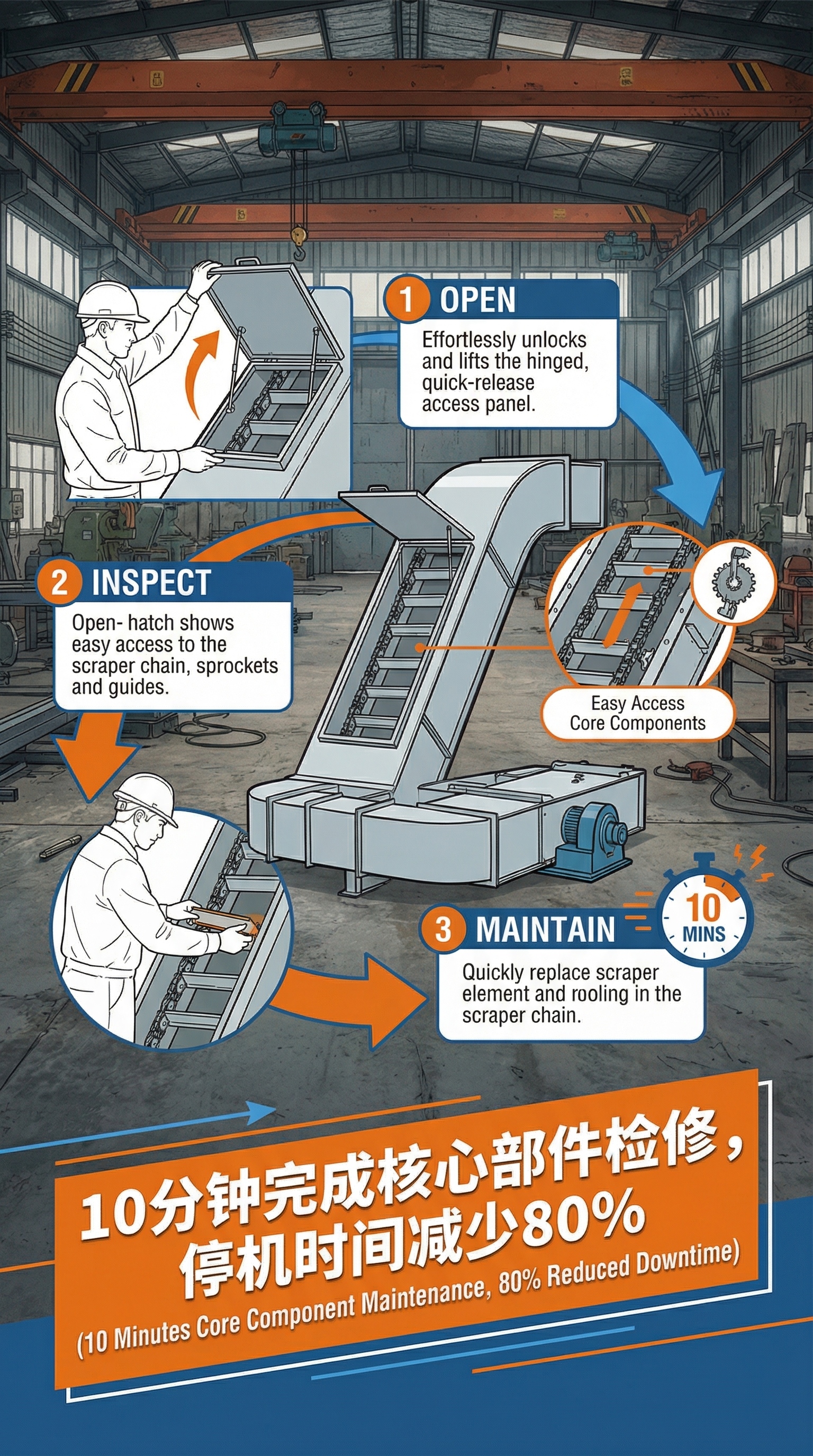 1 OPEN

Effortlessly unlocks and lifts the hinged, quick-release access panel.

2 INSPECT

Open- hatch shows easy access to the scraper chain, sprockets and guides.

Easy Access Core Components

3 MAINTAIN

10 MINS

Quickly replace scraper element and rooling in the scraper chain.

10分钟完成核心部件检修，停机时间减少80%
(10 Minutes Core Component Maintenance, 80% Reduced Downtime)