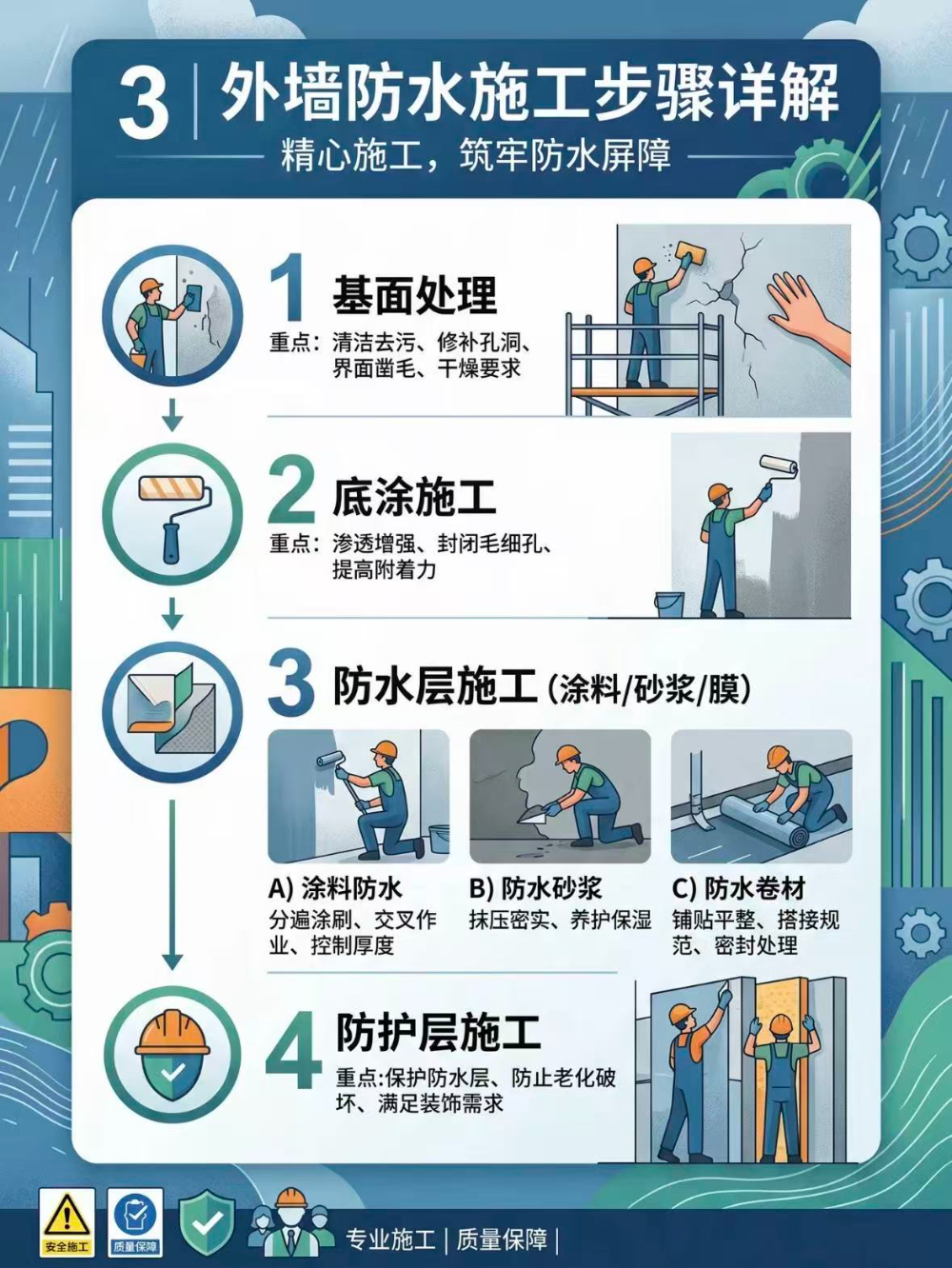 3 | 外墙防水施工步骤详解

精心施工，筑牢防水屏障

1 基面处理

重点：清洁去污、修补孔洞、界面凿毛、干燥要求

2 底涂施工

重点：渗透增强、封闭毛细孔、提高附着力

3 防水层施工（涂料/砂浆/膜）

A) 涂料防水
分遍涂刷、交叉作业、控制厚度

B) 防水砂浆
抹压密实、养护保湿

C) 防水卷材
铺贴平整、搭接规范、密封处理

4 防护层施工

重点:保护防水层、防止老化破坏、满足装饰需求

安全施工

质量保障

专业施工 | 质量保障 |